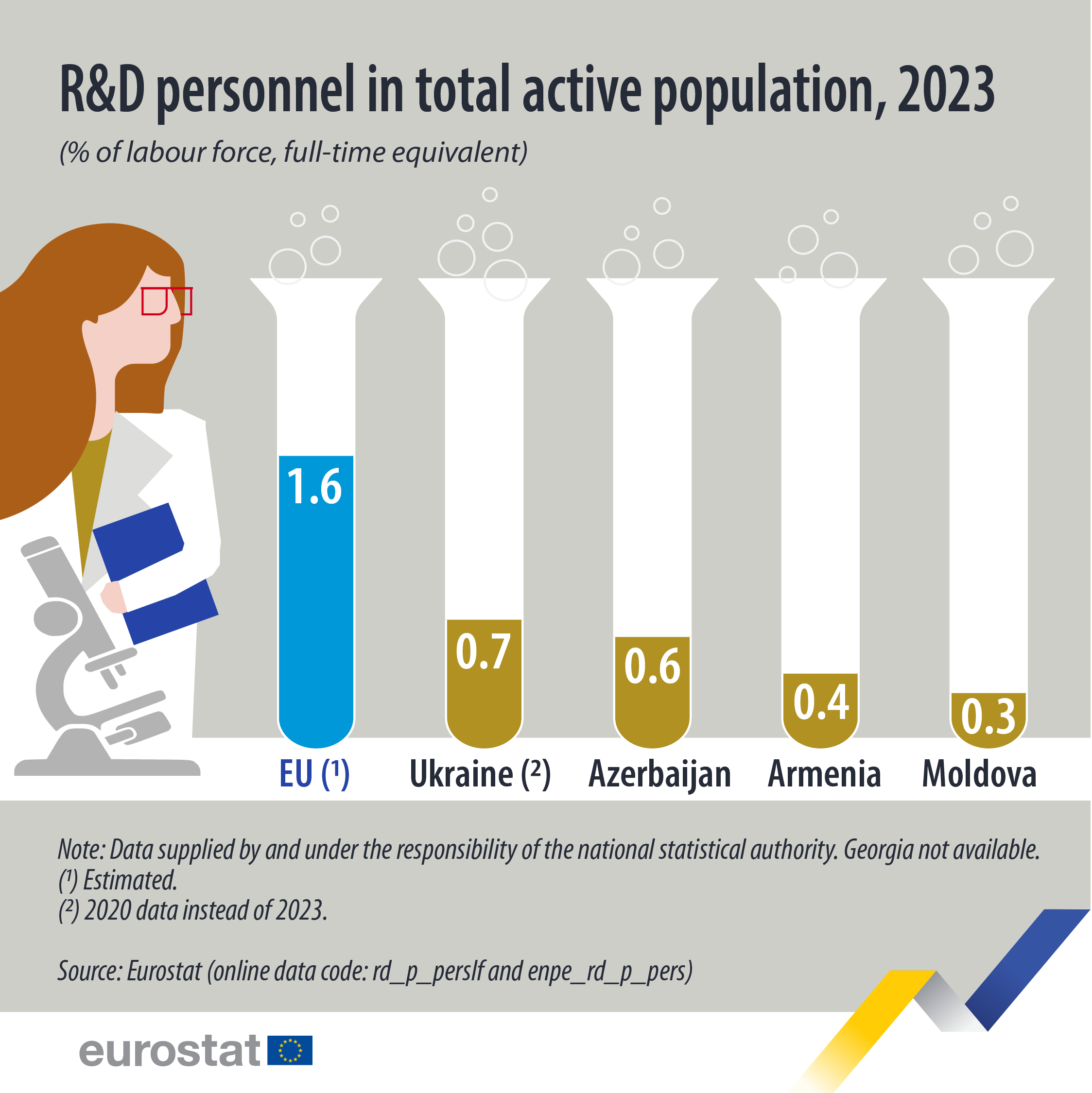 R&D personnel in total active population, 2023

(% of labour force, full-time equivalent)

1.6
0.7
0.6
0.4
0.3

EU (¹) Ukraine (²) Azerbaijan Armenia Moldova

Note: Data supplied by and under the responsibility of the national statistical authority. Georgia not available.
(¹) Estimated.
(²) 2020 data instead of 2023.

Source: Eurostat (online data code: rd_p_perslf and enpe_rd_p_pers)

eurostat