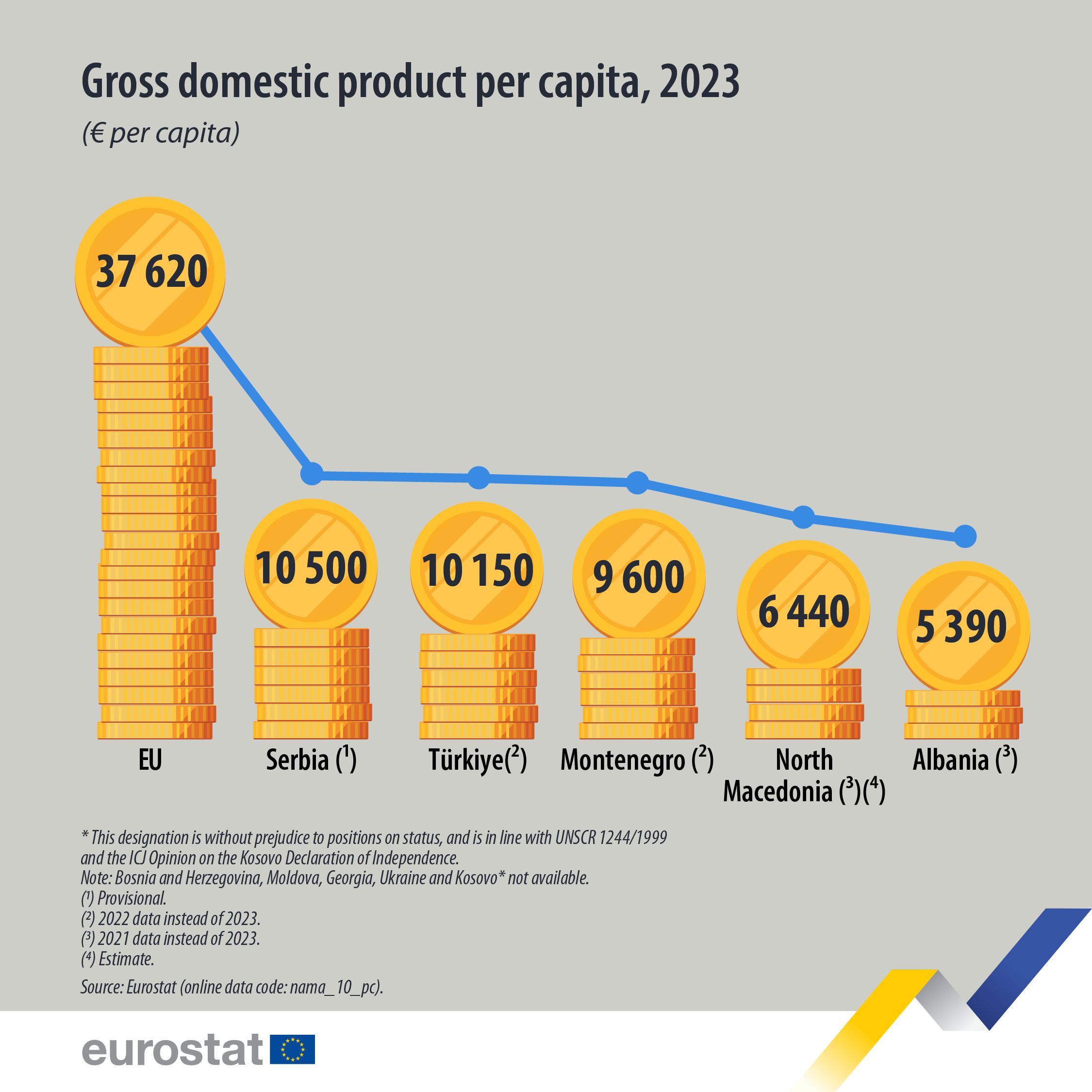 Gross domestic product per capita, 2023

(€ per capita)

37 620

10 500

10 150

9 600

6 440

5 390

EU

Serbia ($^1$)

Türkiye($^2$)

Montenegro ($^2$)

North Macedonia ($^3$)($^4$)

Albania ($^3$)

* This designation is without prejudice to positions on status, and is in line with UNSCR 1244/1999 and the ICJ Opinion on the Kosovo Declaration of Independence.
Note: Bosnia and Herzegovina, Moldova, Georgia, Ukraine and Kosovo* not available.
($^1$) Provisional.
($^2$) 2022 data instead of 2023.
($^3$) 2021 data instead of 2023.
($^4$) Estimate.

Source: Eurostat (online data code: nama_10_pc).

eurostat