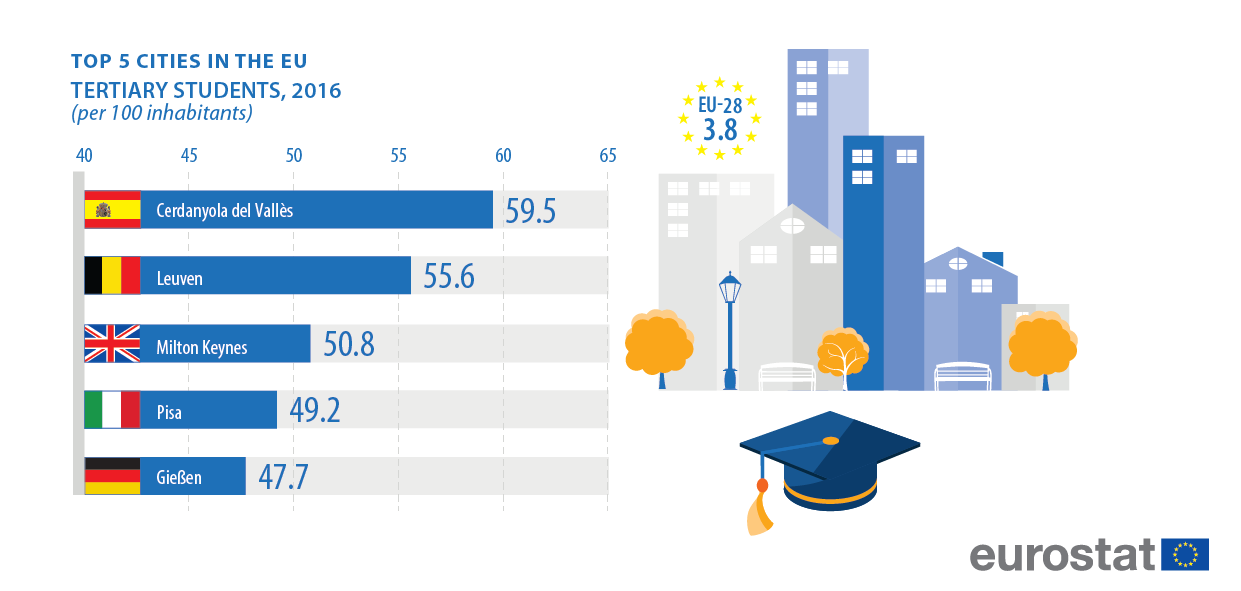 TOP 5 CITIES IN THE EU
TERTIARY STUDENTS, 2016
(per 100 inhabitants)

40 45 50 55 60 65

Cerdanyola del Vallès 59.5
Leuven 55.6
Milton Keynes 50.8
Pisa 49.2
Gießen 47.7

EU-28
3.8

eurostat