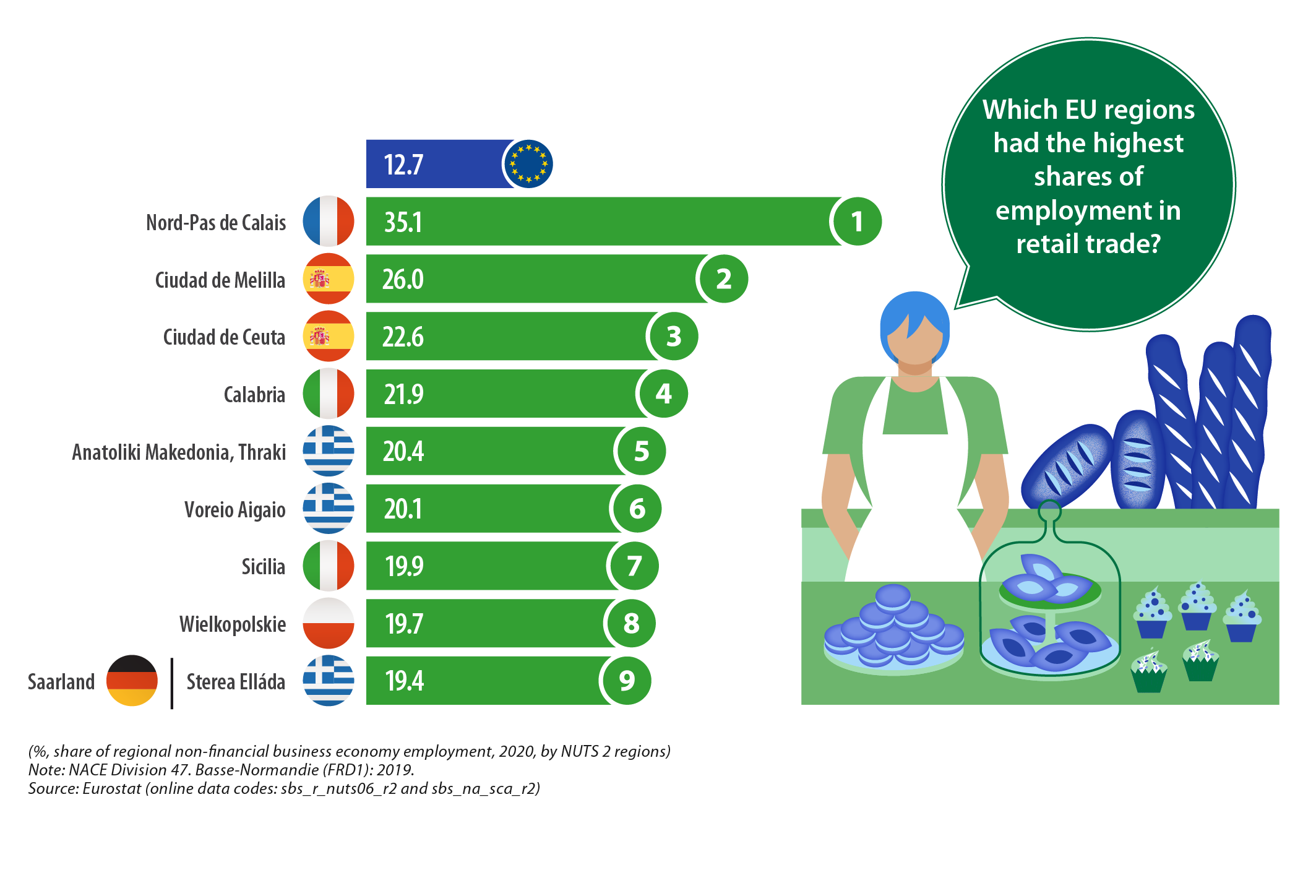 Which EU regions had the highest shares of employment in retail trade?

12.7

Nord-Pas de Calais 35.1 1

Ciudad de Melilla 26.0 2

Ciudad de Ceuta 22.6 3

Calabria 21.9 4

Anatoliki Makedonia, Thraki 20.4 5

Voreio Aigaio 20.1 6

Sicilia 19.9 7

Wielkopolskie 19.7 8

Saarland | Sterea Elláda 19.4 9

(%, share of regional non-financial business economy employment, 2020, by NUTS 2 regions)
Note: NACE Division 47. Basse-Normandie (FRD1): 2019.
Source: Eurostat (online data codes: sbs_r_nuts06_r2 and sbs_na_sca_r2)